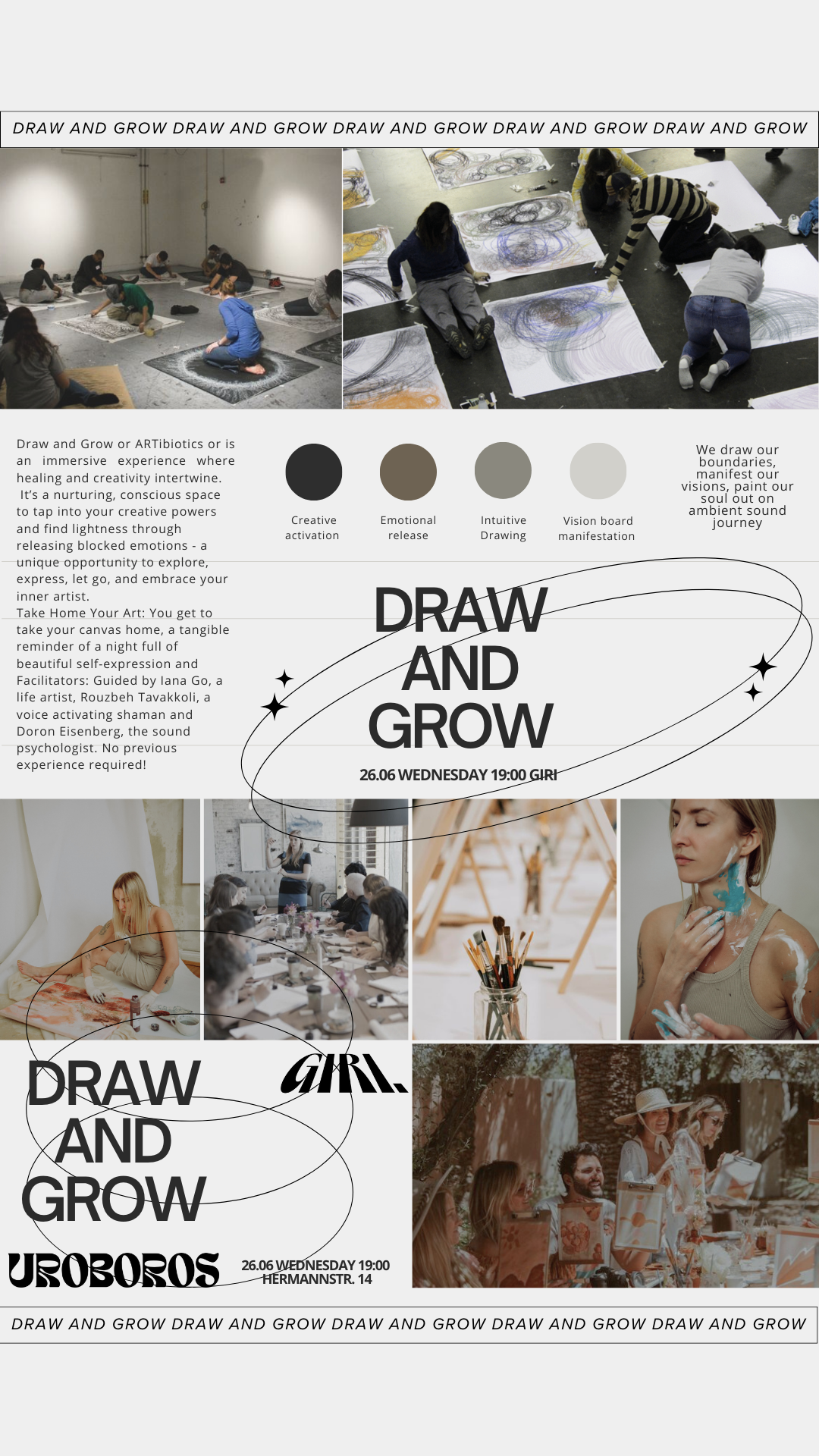 DRAW AND GROW DRAW AND GROW DRAW AND GROW DRAW AND GROW DRAW AND GROW

Draw and Grow or ARTibiotics or is an immersive experience where healing and creativity intertwine. It's a nurturing, conscious space to tap into your creative powers and find lightness through releasing blocked emotions - a unique opportunity to explore, express, let go, and embrace your inner artist.
Take Home Your Art: You get to take your canvas home, a tangible reminder of a night full of beautiful self-expression and Facilitators: Guided by Iana Go, a life artist, Rouzbeh Tavakkoli, a voice activating shaman and Doron Eisenberg, the sound psychologist. No previous experience required!

Creative activation

Emotional release

Intuitive Drawing

Vision board manifestation

We draw our boundaries, manifest our visions, paint our soul out on ambient sound journey

DRAW AND GROW

26.06 WEDNESDAY 19:00 GIRI

DRAW AND GROW

GIRI.

UROBOROS

26.06 WEDNESDAY 19:00
HERMANNSTR. 14

DRAW AND GROW DRAW AND GROW DRAW AND GROW DRAW AND GROW DRAW AND GROW